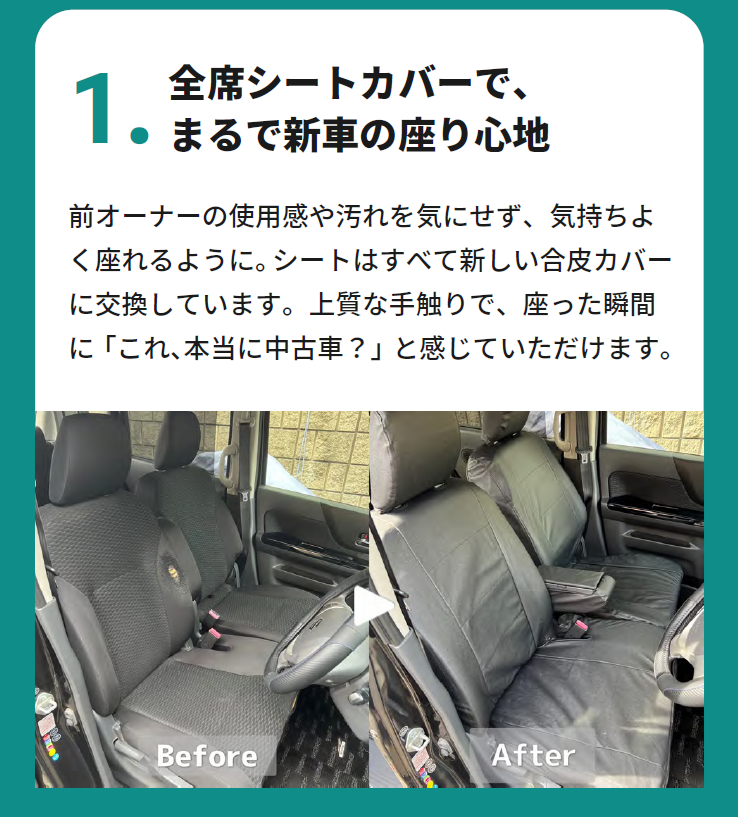 1. 全席シートカバーで、まるで新車の座り心地

前オーナーの使用感や汚れを気にせず、気持ちよく座れるように。シートはすべて新しい合皮カバーに交換しています。上質な手触りで、座った瞬間に「これ､本当に中古車？」と感じていただけます。

Before

After